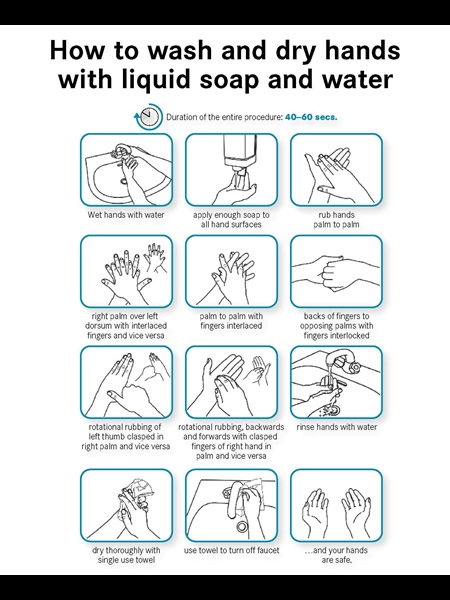 How to wash and dry hands with liquid soap and water

Duration of the entire procedure: 40–60 secs.

Wet hands with water

apply enough soap to all hand surfaces

rub hands palm to palm

right palm over left dorsum with interlaced fingers and vice versa

palm to palm with fingers interlaced

backs of fingers to opposing palms with fingers interlocked

rotational rubbing of left thumb clasped in right palm and vice versa

rotational rubbing, backwards and forwards with clasped fingers of right hand in palm and vice versa

rinse hands with water

dry thoroughly with single use towel

use towel to turn off faucet

...and your hands are safe.